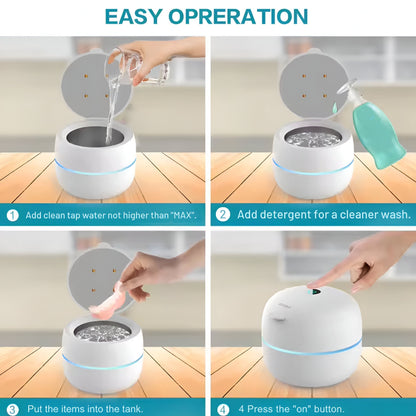 EASY OPRERATION

1 Add clean tap water not higher than "MAX".

2 Add detergent for a cleaner wash.

3 Put the items into the tank.

4 4 Press the "on" button.